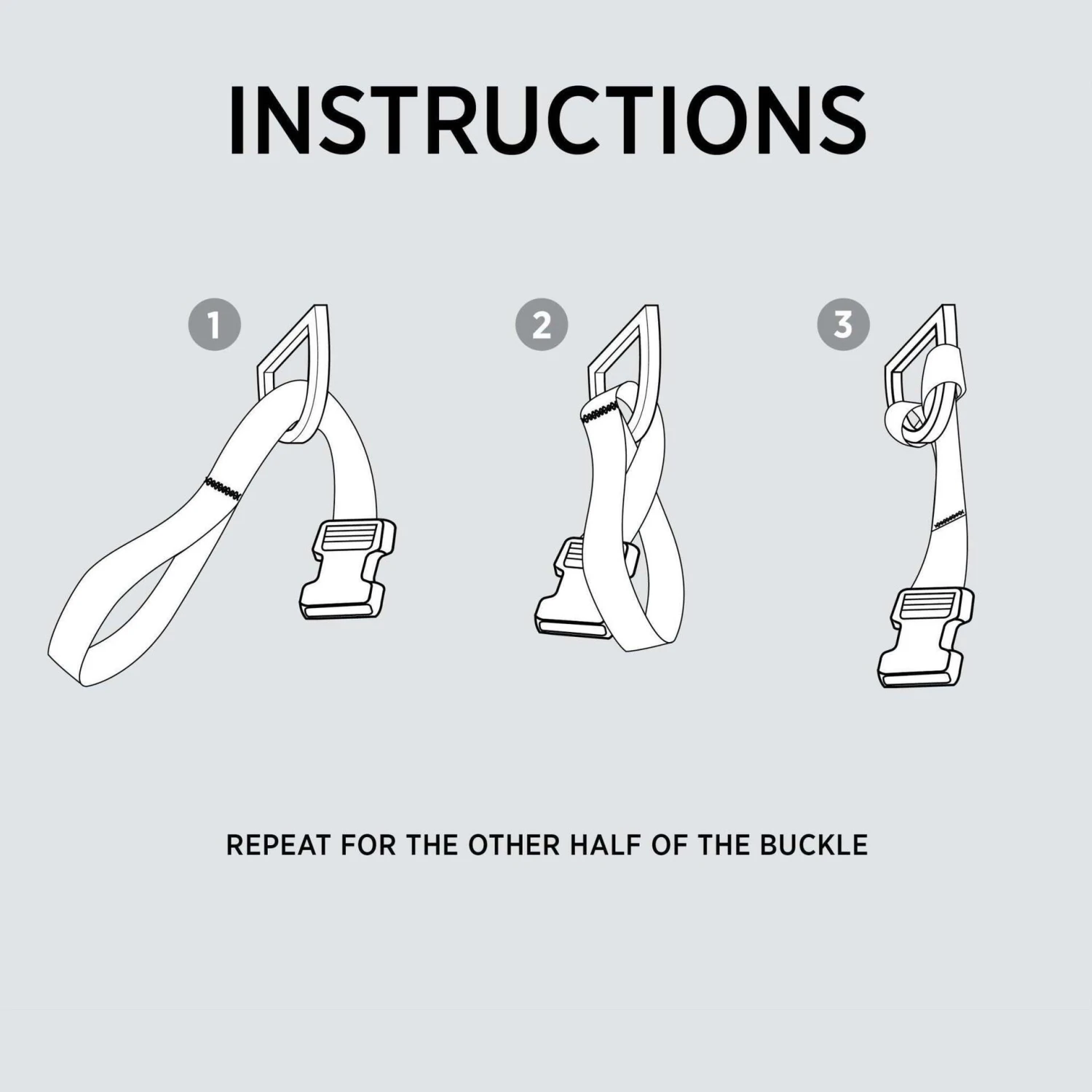 INSTRUCTIONS

1

2

3

REPEAT FOR THE OTHER HALF OF THE BUCKLE