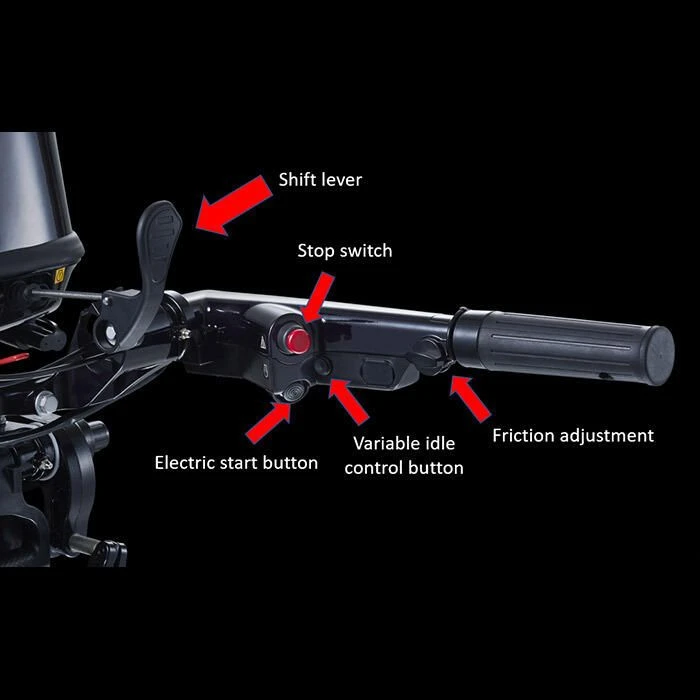 Shift lever

Stop switch

Electric start button

Variable idle control button

Friction adjustment